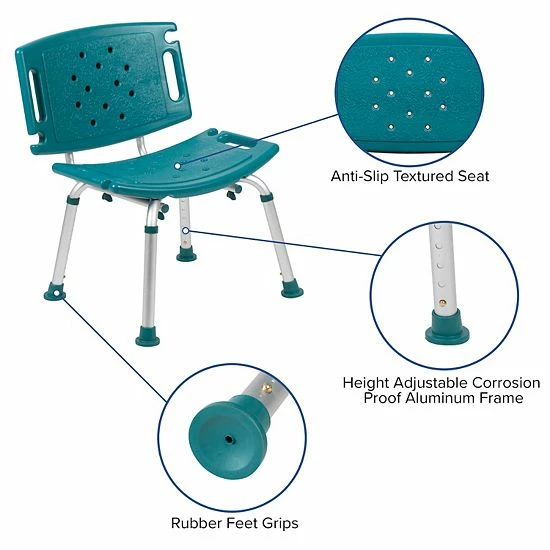 Anti-Slip Textured Seat

Height Adjustable Corrosion Proof Aluminum Frame

Rubber Feet Grips