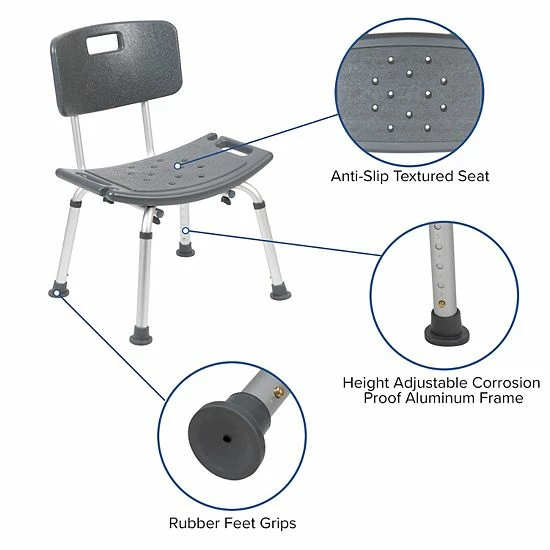 Anti-Slip Textured Seat

Height Adjustable Corrosion Proof Aluminum Frame

Rubber Feet Grips