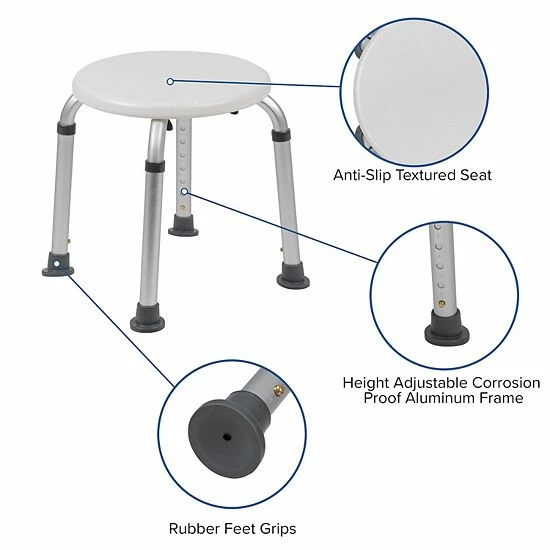 Anti-Slip Textured Seat

Height Adjustable Corrosion Proof Aluminum Frame

Rubber Feet Grips