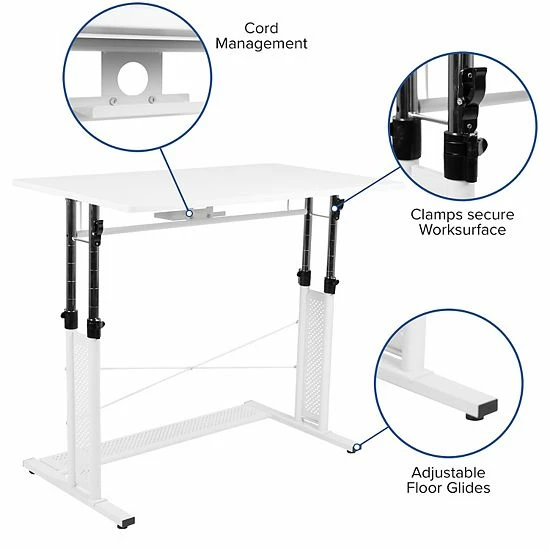 Cord Management

Clamps secure Worksurface

Adjustable Floor Glides