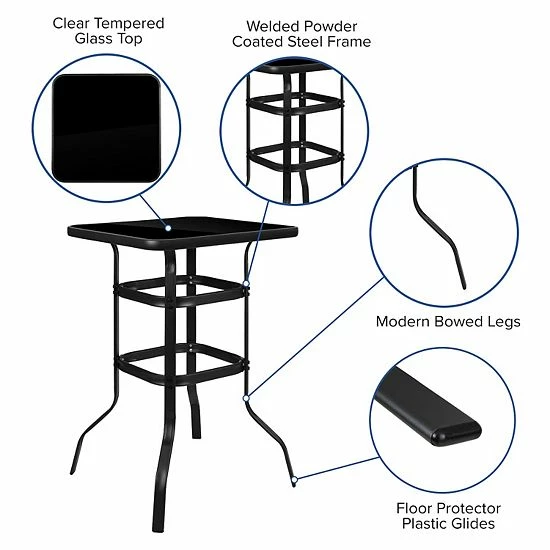 Clear Tempered Glass Top

Welded Powder Coated Steel Frame

Modern Bowed Legs

Floor Protector Plastic Glides