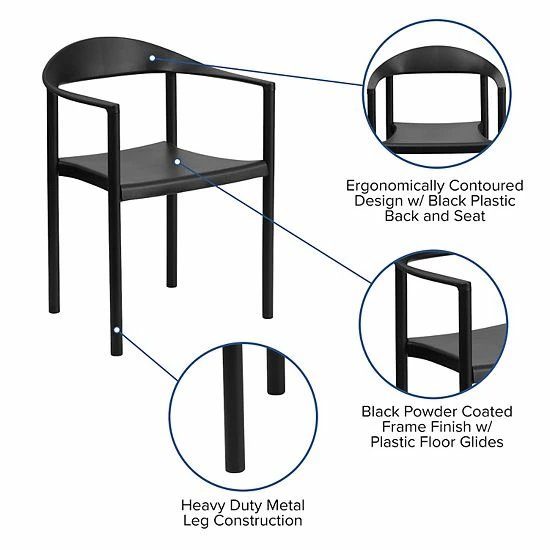 Ergonomically Contoured Design w/ Black Plastic Back and Seat

Black Powder Coated Frame Finish w/ Plastic Floor Glides

Heavy Duty Metal Leg Construction