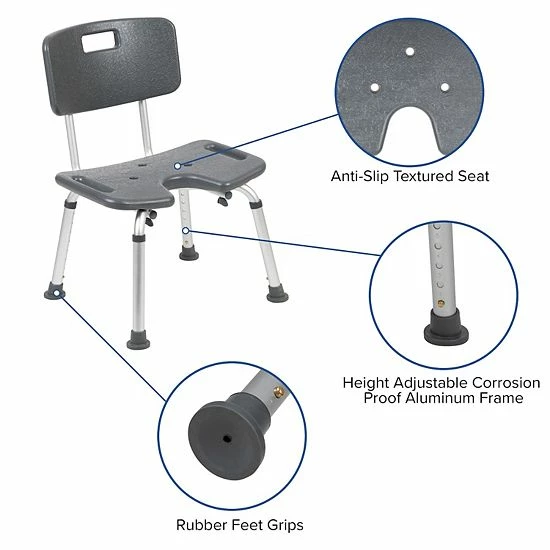 Anti-Slip Textured Seat

Height Adjustable Corrosion Proof Aluminum Frame

Rubber Feet Grips