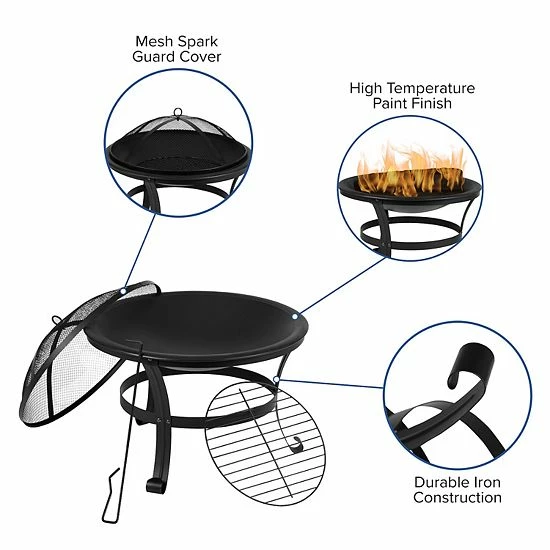 Mesh Spark Guard Cover

High Temperature Paint Finish

Durable Iron Construction