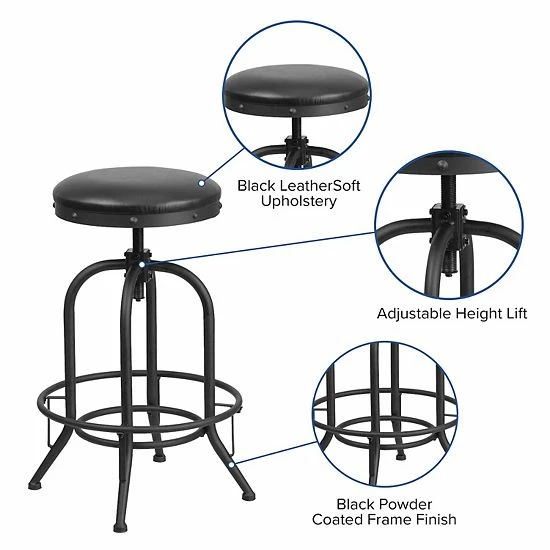 Black LeatherSoft Upholstery

Adjustable Height Lift

Black Powder Coated Frame Finish